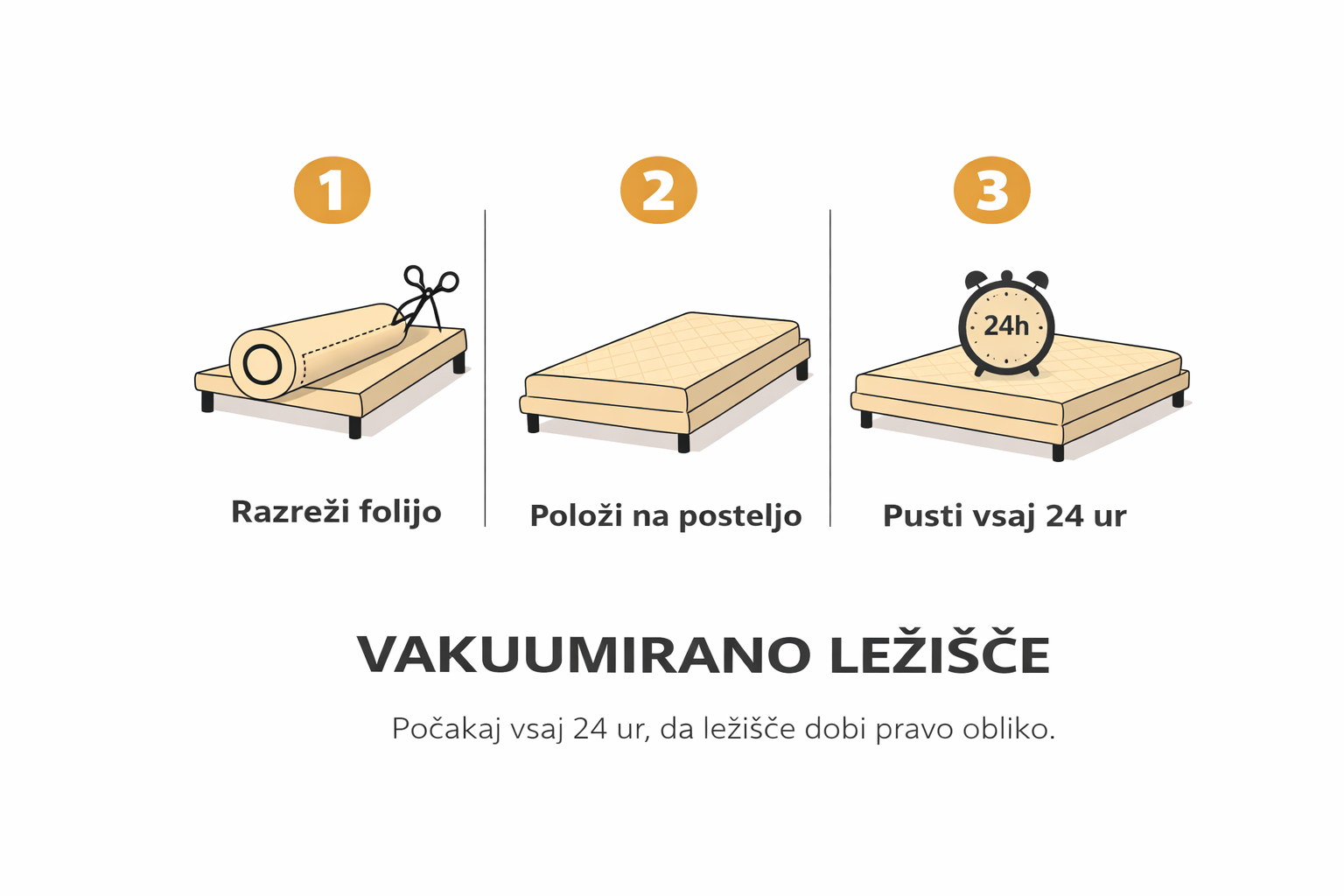 1

Razreži folijo

2

Položi na posteljo

3

24h

Pusti vsaj 24 ur

VAKUUMIRANO LEŽIŠČE

Počakaj vsaj 24 ur, da ležišče dobi pravo obliko.